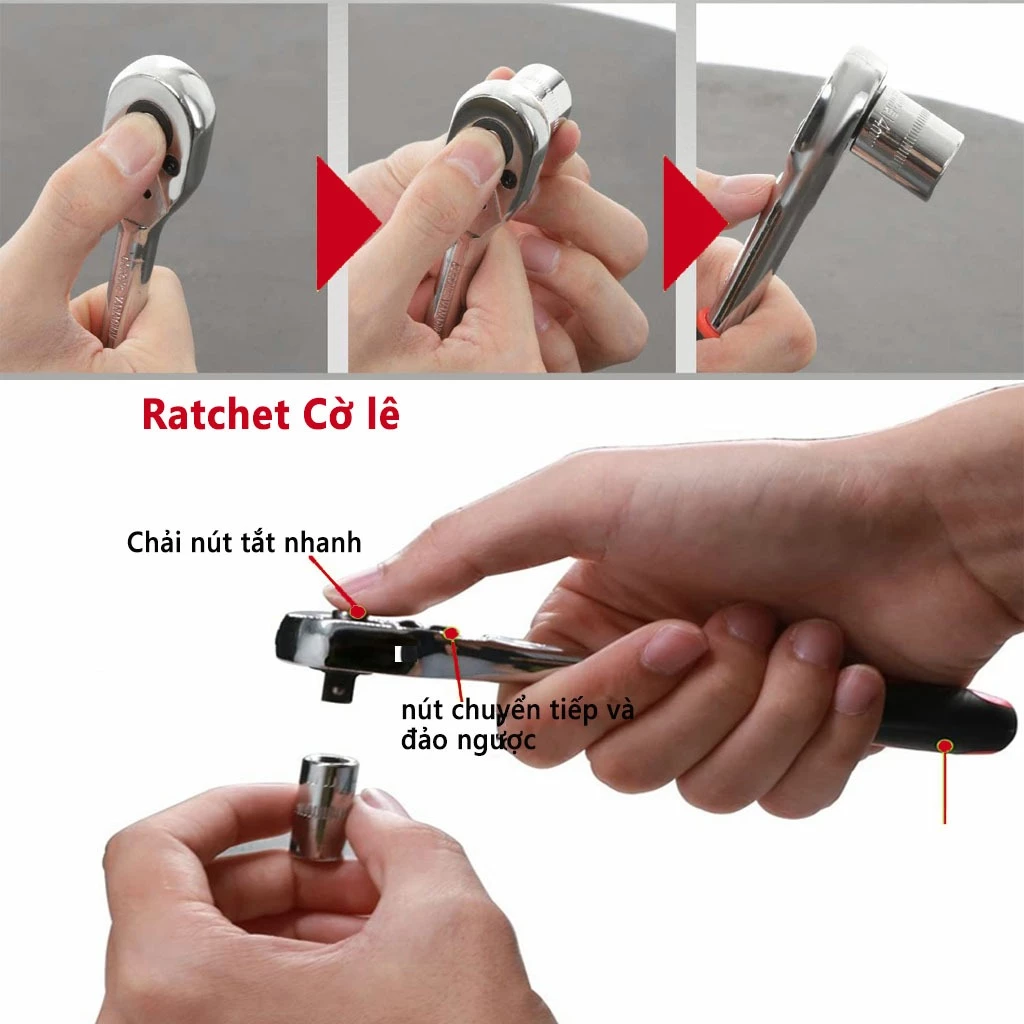 Ratchet Cờ lê

Chải nút tắt nhanh

nút chuyển tiếp và đảo ngược