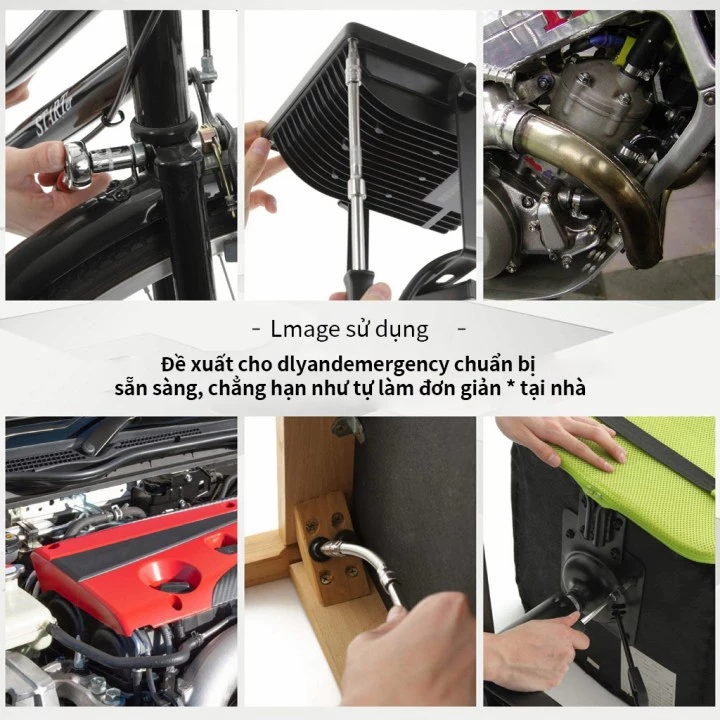 START

- Lmage sử dụng -

Đề xuất cho dlyandemergency chuẩn bị sẵn sàng, chẳng hạn như tự làm đơn giản * tại nhà