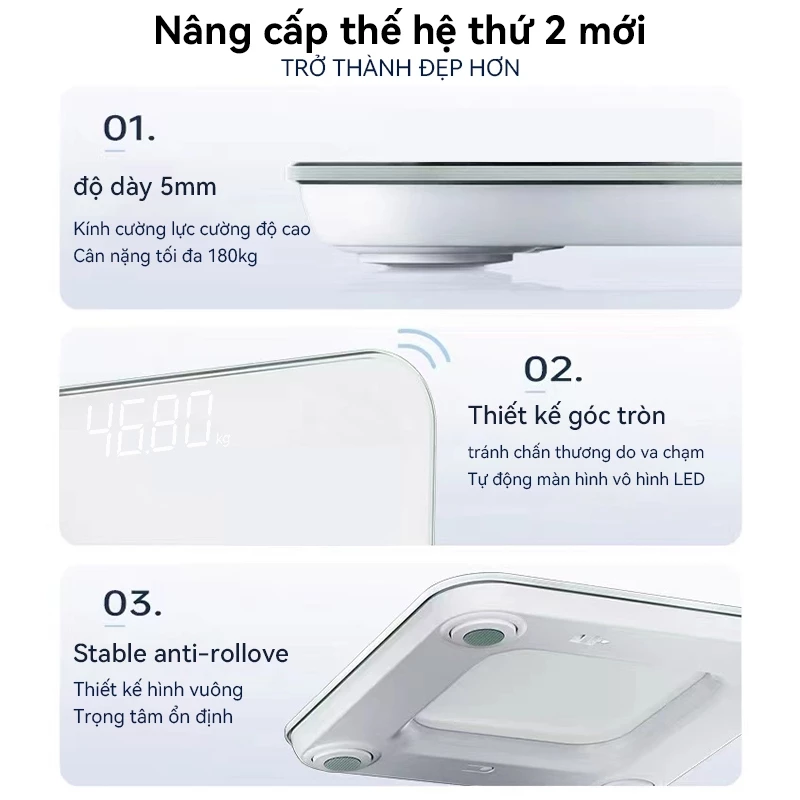 Nâng cấp thế hệ thứ 2 mới
TRỞ THÀNH ĐẸP HƠN

01.
độ dày 5mm
Kính cường lực cường độ cao
Cân nặng tối đa 180kg

46.80 kg

02.
Thiết kế góc tròn
tránh chấn thương do va chạm
Tự động màn hình vô hình LED

03.
Stable anti-rollove
Thiết kế hình vuông
Trọng tâm ổn định