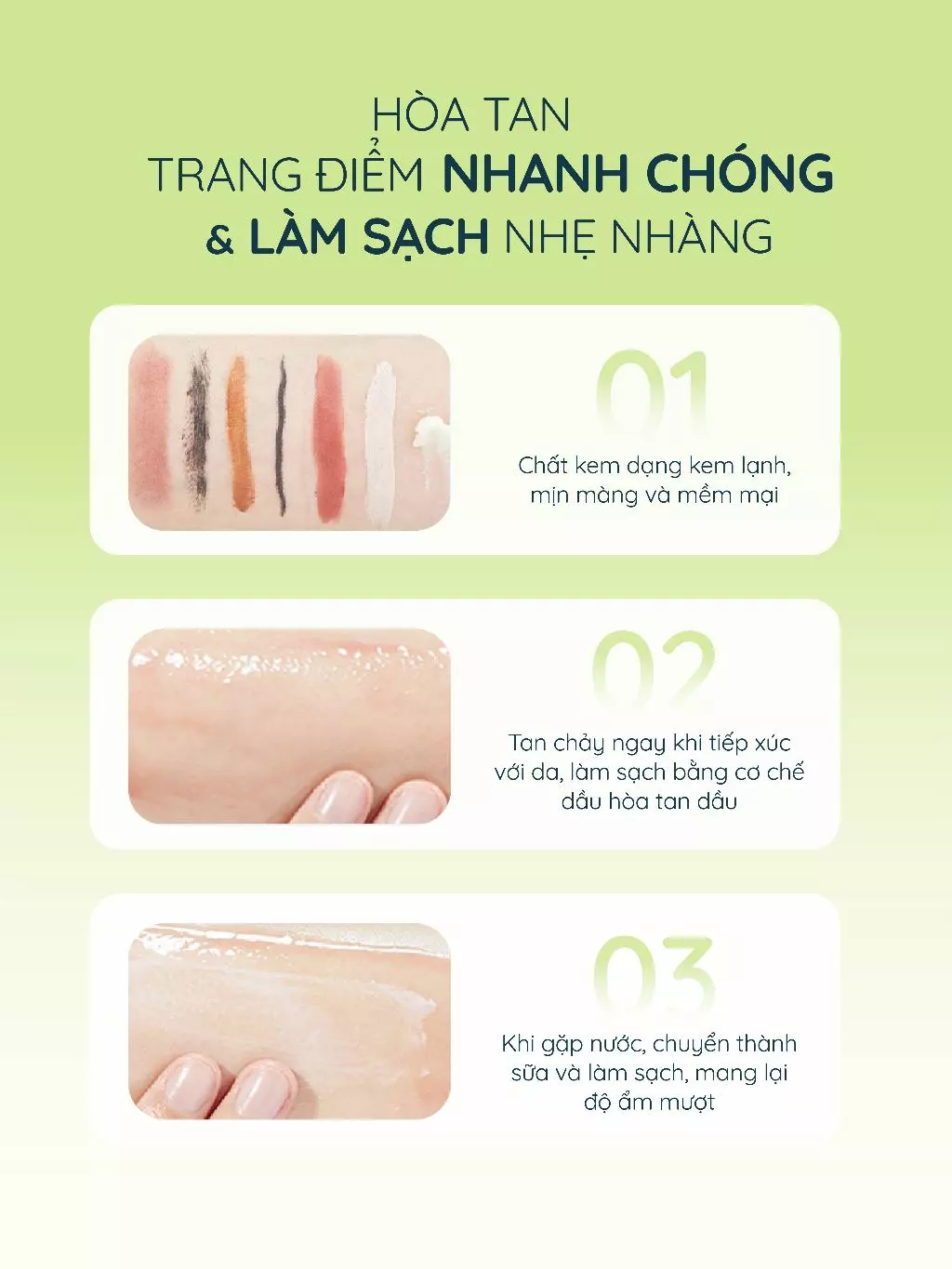 HÒA TAN
TRANG ĐIỂM NHANH CHÓNG
& LÀM SẠCH NHẸ NHÀNG

01
Chất kem dạng kem lạnh, mịn màng và mềm mại

02
Tan chảy ngay khi tiếp xúc với da, làm sạch bằng cơ chế dầu hòa tan dầu

03
Khi gặp nước, chuyển thành sữa và làm sạch, mang lại độ ẩm mượt