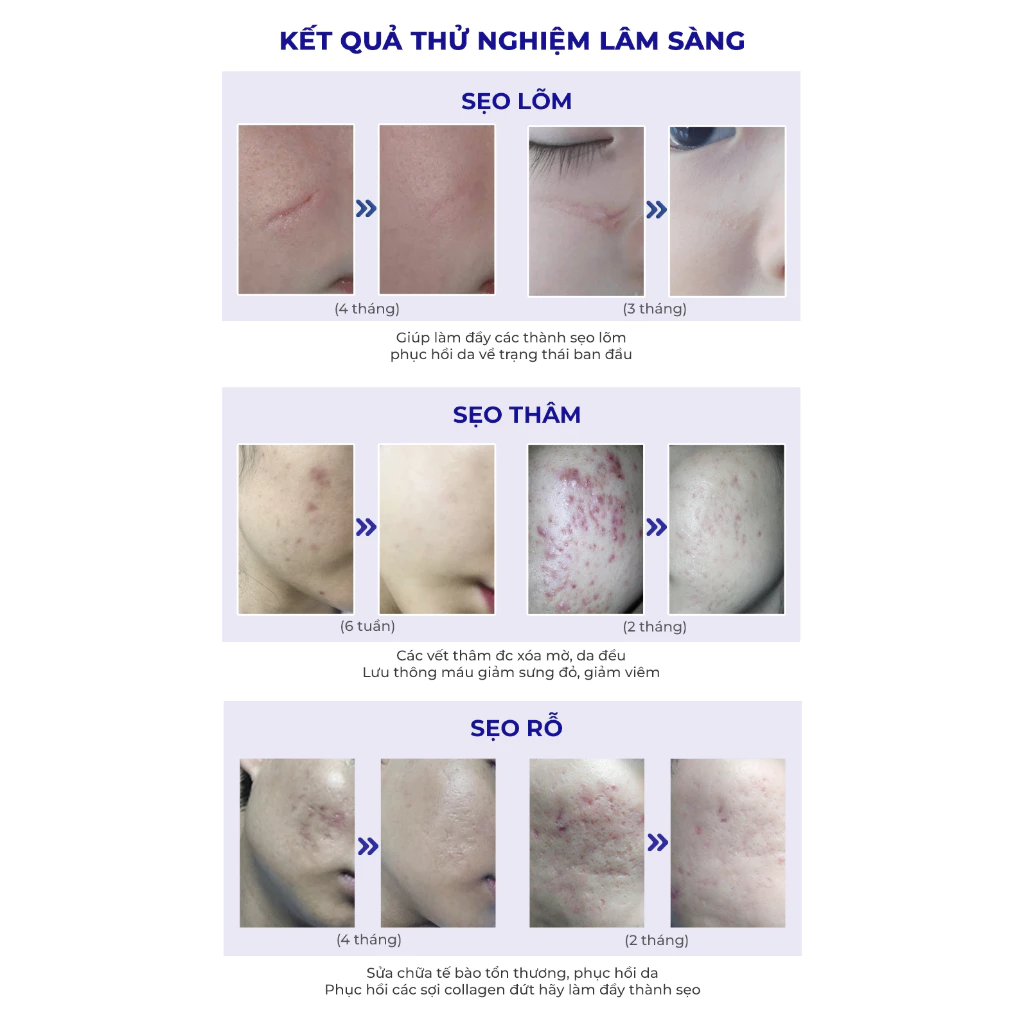 KẾT QUẢ THỬ NGHIỆM LÂM SÀNG

SẸO LÕM

(4 tháng)

(3 tháng)

Giúp làm đầy các thành sẹo lõm
phục hồi da về trạng thái ban đầu

SẸO THÂM

(6 tuần)

(2 tháng)

Các vết thâm đc xóa mờ, da đều
Lưu thông máu giảm sưng đỏ, giảm viêm

SẸO RỖ

(4 tháng)

(2 tháng)

Sửa chữa tế bào tổn thương, phục hồi da
Phục hồi các sợi collagen đứt hãy làm đầy thành sẹo