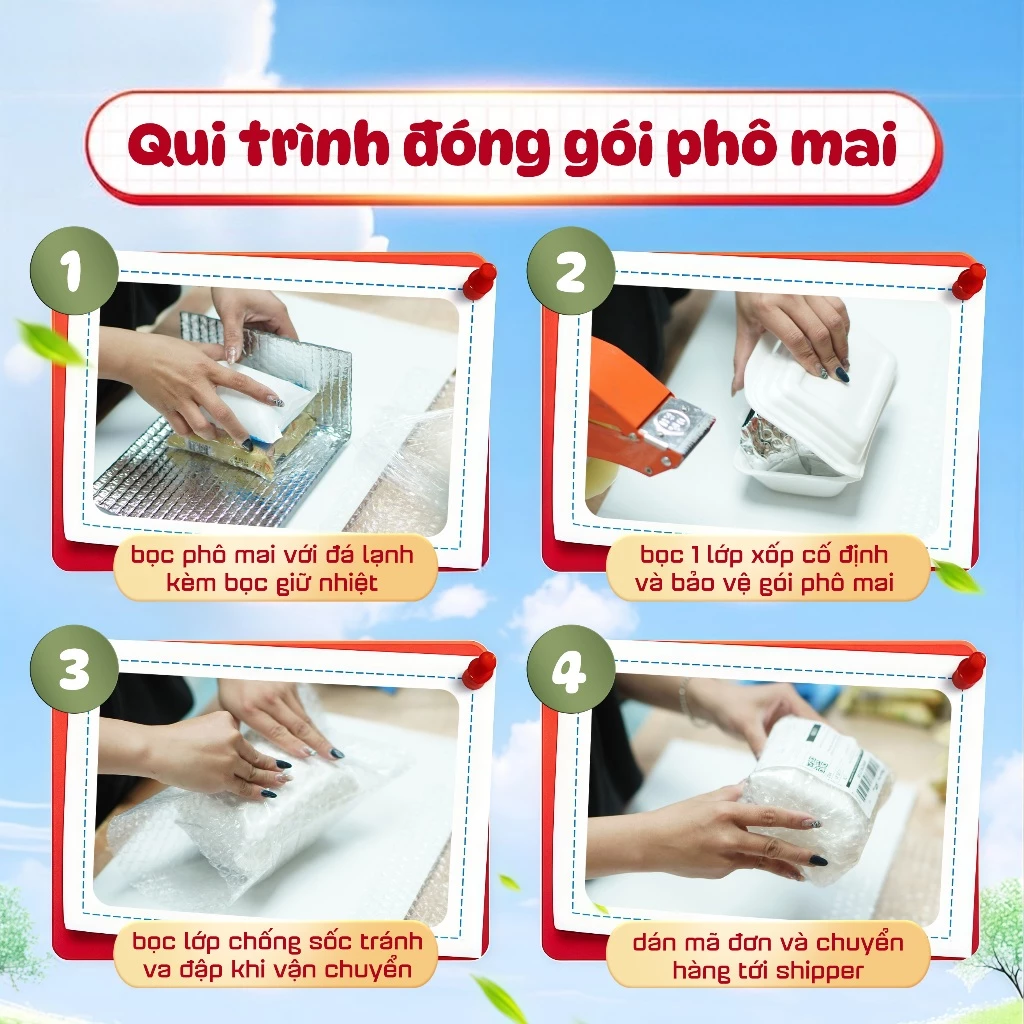 Qui trình đóng gói phô mai

1

bọc phô mai với đá lạnh kèm bọc giữ nhiệt

2

bọc 1 lớp xốp cố định và bảo vệ gói phô mai

3

bọc lớp chống sốc tránh va đập khi vận chuyển

4

dán mã đơn và chuyển hàng tới shipper