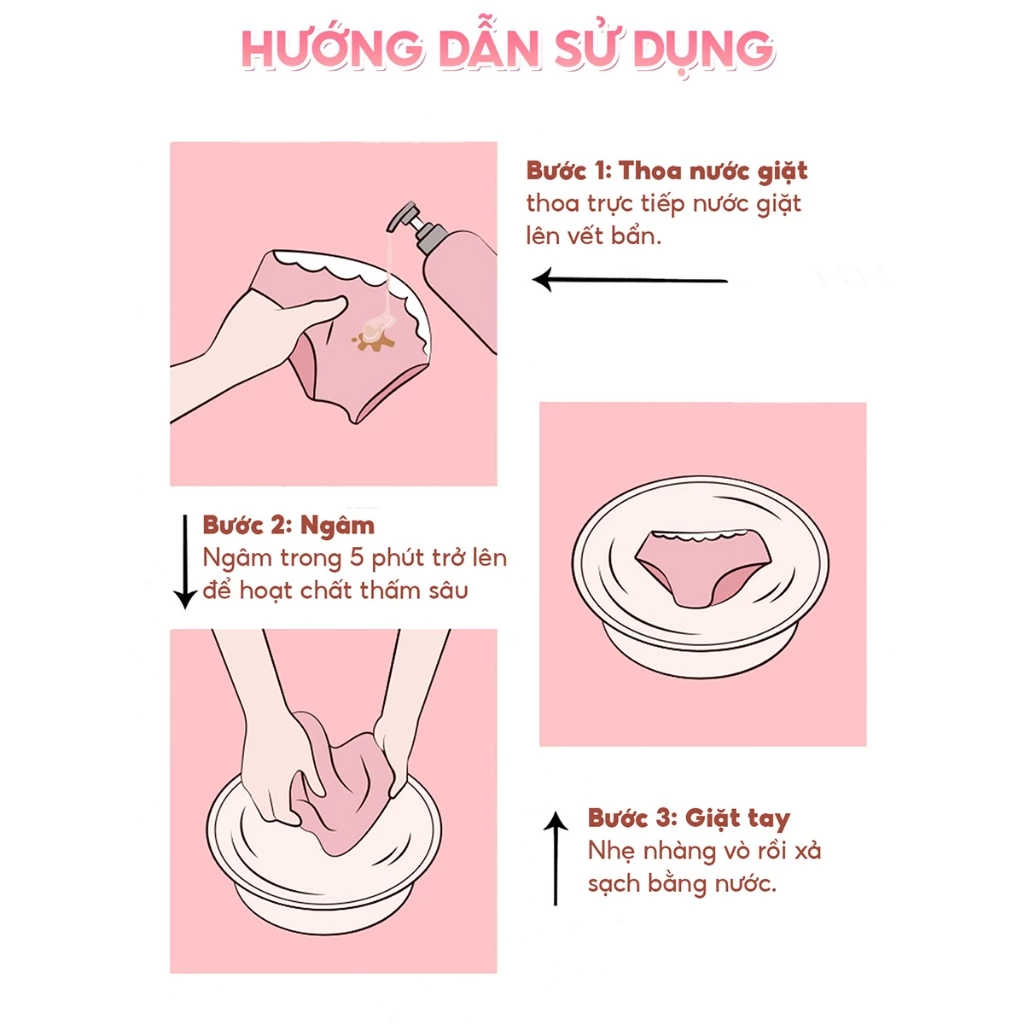 HƯỚNG DẪN SỬ DỤNG

Bước 1: Thoa nước giặt
thoa trực tiếp nước giặt lên vết bẩn.

Bước 2: Ngâm
Ngâm trong 5 phút trở lên để hoạt chất thấm sâu

Bước 3: Giặt tay
Nhẹ nhàng vò rồi xả sạch bằng nước.