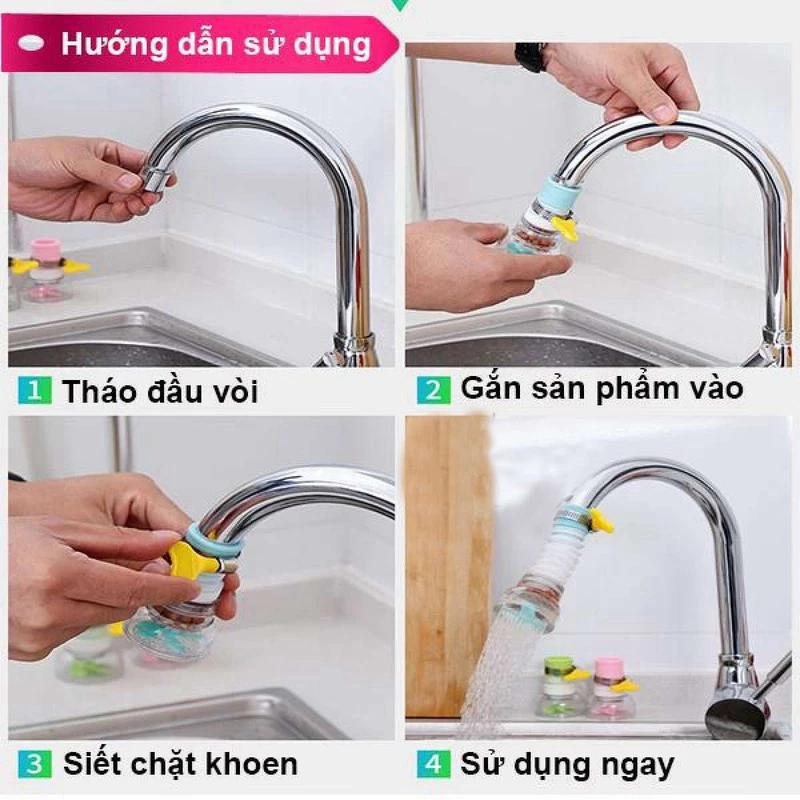 Hướng dẫn sử dụng

1 Tháo đầu vòi

2 Gắn sản phẩm vào

3 Siết chặt khoen

4 Sử dụng ngay